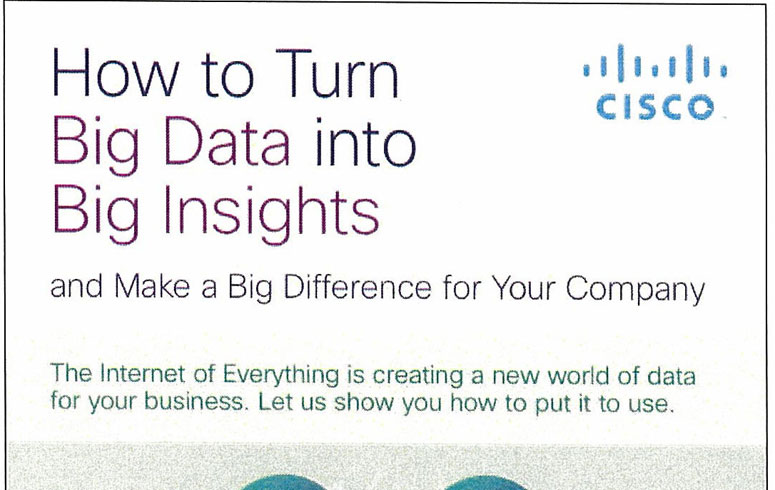 How to Turn Big Data into Big Insights

CISCO

and Make a Big Difference for Your Company

The Internet of Everything is creating a new world of data for your business. Let us show you how to put it to use.